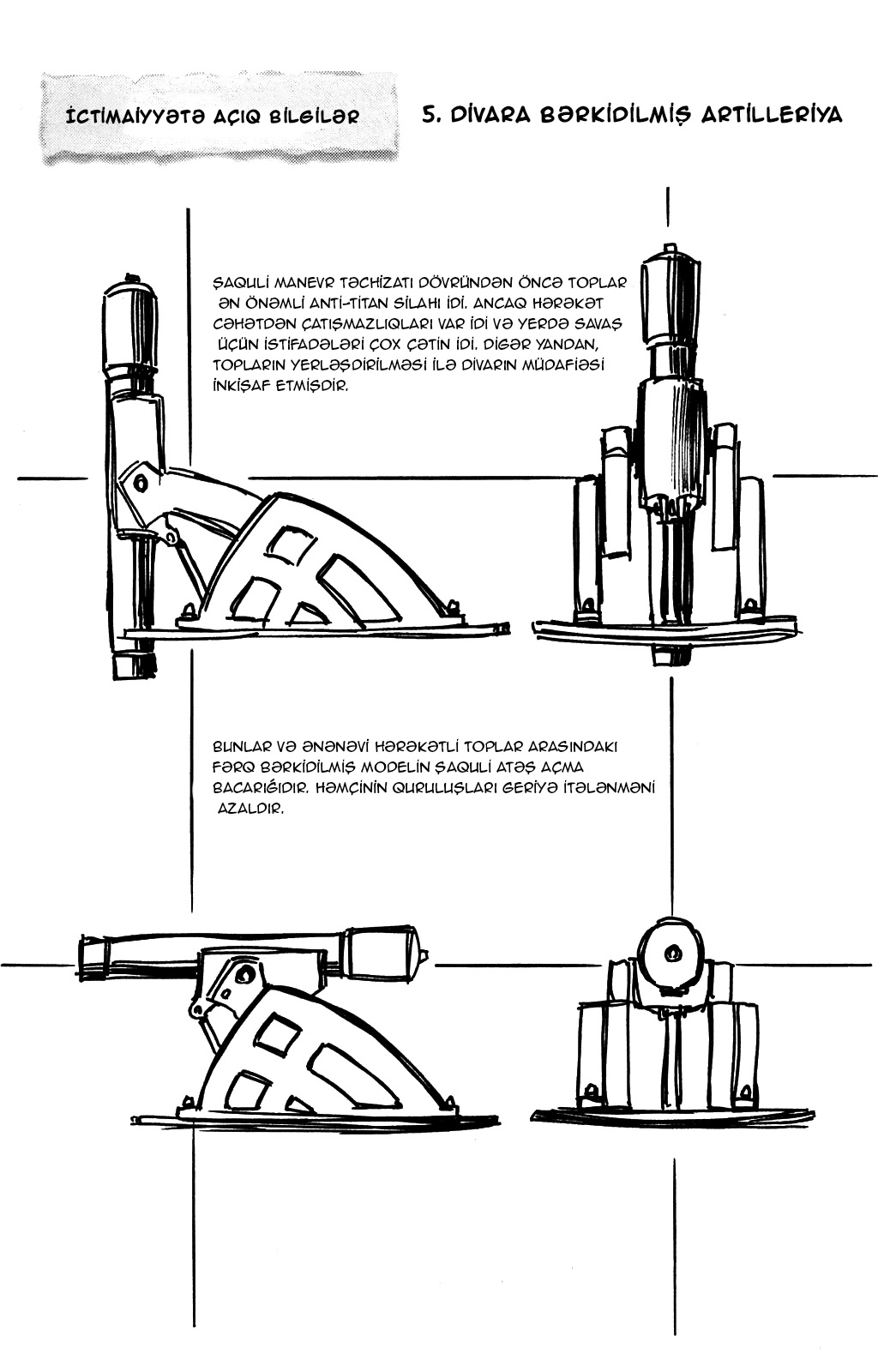 İCTİMAİYYƏTƏ AÇIQ BİLGİLƏR

5. DİVARA BƏRKİDİLMİŞ ARTİLLERİYA

ŞAQULİ MANEVR TƏCHİZATI DÖVRÜNDƏN ÖNCƏ TOPLAR ƏN ÖNƏMLİ ANTİ-TİTAN SİLAHI İDİ. ANCAQ HƏRƏKƏT CƏHƏTDƏN ÇATIŞMAZLIQLARI VAR İDİ VƏ YERDƏ SAVAŞ ÜÇÜN İSTİFADƏLƏRİ ÇOX ÇƏTİN İDİ. DİGƏR YANDAN, TOPLARIN YERLƏŞDİRİLMƏSİ İLƏ DİVARIN MÜDAFİƏSİ İNKİŞAF ETMİŞDİR.

BUNLAR VƏ ƏNƏNƏVİ HƏRƏKƏTLİ TOPLAR ARASINDAKI FƏRQ BƏRKİDİLMİŞ MODELİN ŞAQULİ ATƏŞ AÇMA BACARIĞIDIR. HƏMÇİNİN QURULUŞLARI GERİYƏ İTƏLƏNMƏNİ AZALDIR.